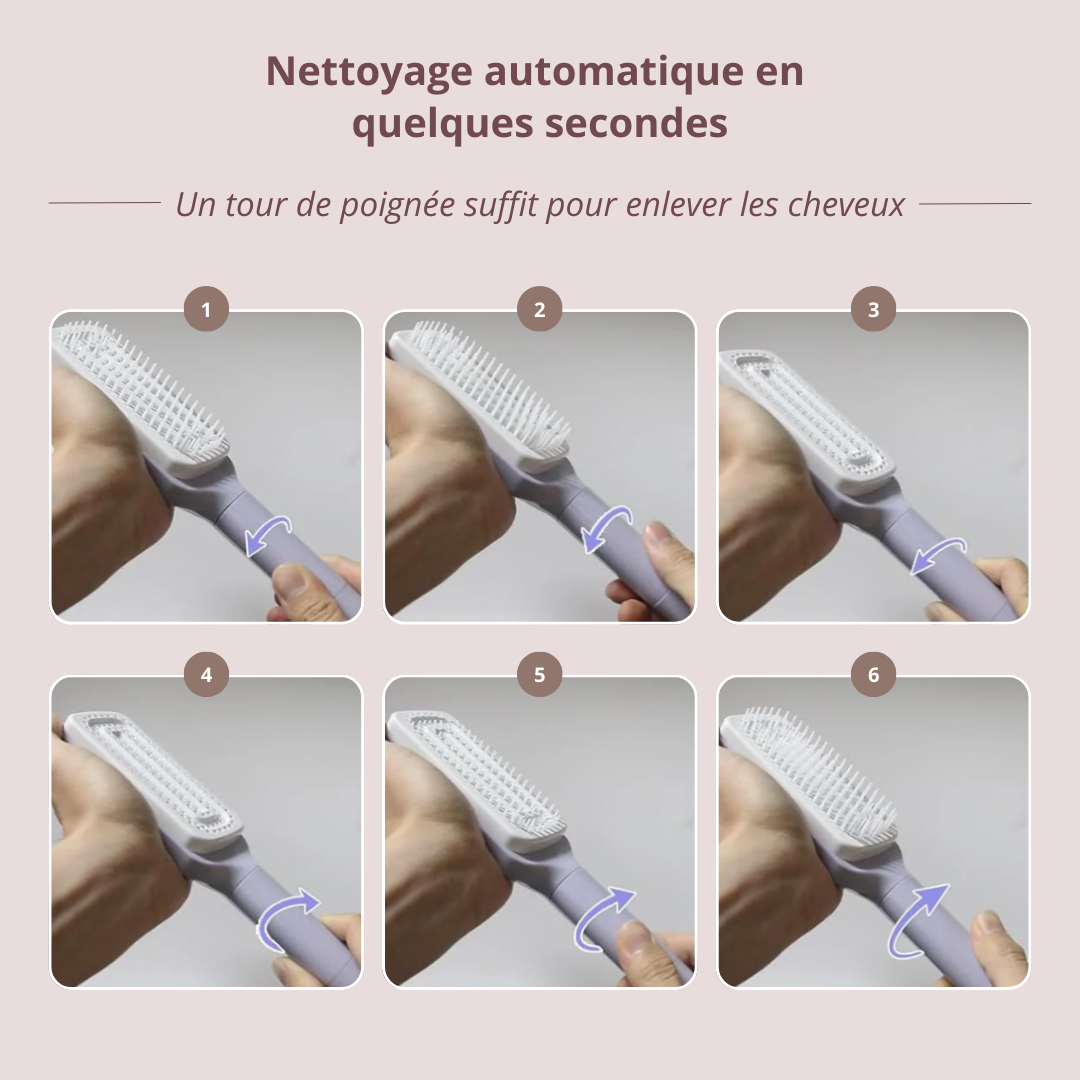 Nettoyage automatique en quelques secondes

Un tour de poignée suffit pour enlever les cheveux

1

2

3

4

5

6